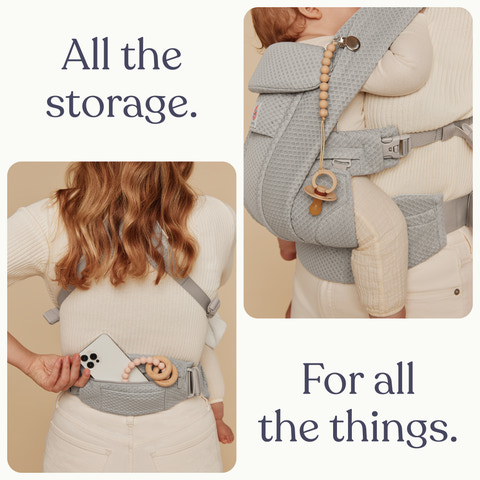 All the storage.

For all the things.