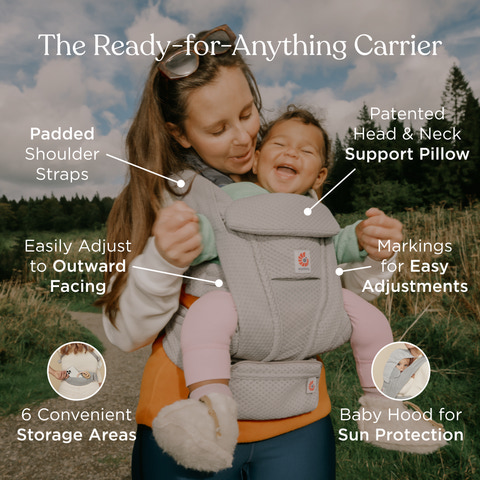 The Ready-for-Anything Carrier

Padded Shoulder Straps

Patented Head & Neck Support Pillow

Easily Adjust to Outward Facing

Markings for Easy Adjustments

6 Convenient Storage Areas

Baby Hood for Sun Protection