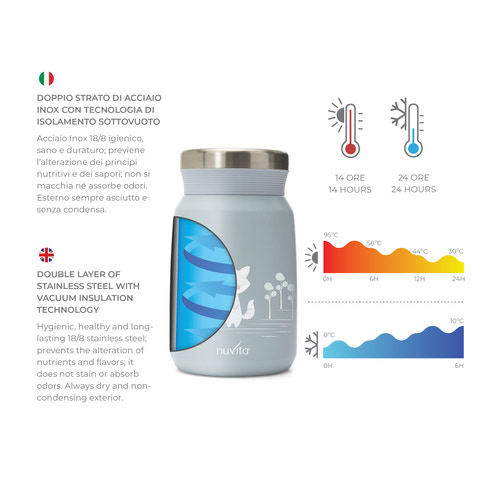 DOPPIO STRATO DI ACCIAIO INOX CON TECNOLOGIA DI ISOLAMENTO SOTTOVUOTO

Acciaio Inox 18/8 igienico, sano e duraturo; previene l'alterazione dei principi nutritivi e dei sapori; non si macchia né assorbe odori. Esterno sempre asciutto e senza condensa.

DOUBLE LAYER OF STAINLESS STEEL WITH VACUUM INSULATION TECHNOLOGY

Hygienic, healthy and long-lasting 18/8 stainless steel; prevents the alteration of nutrients and flavors; it does not stain or absorb odors. Always dry and non-condensing exterior.

nuvita

14 ORE
14 HOURS

24 ORE
24 HOURS

95°C
58°C
44°C
30°C
0H
6H
12H
24H

0°C
10°C
0H
6H